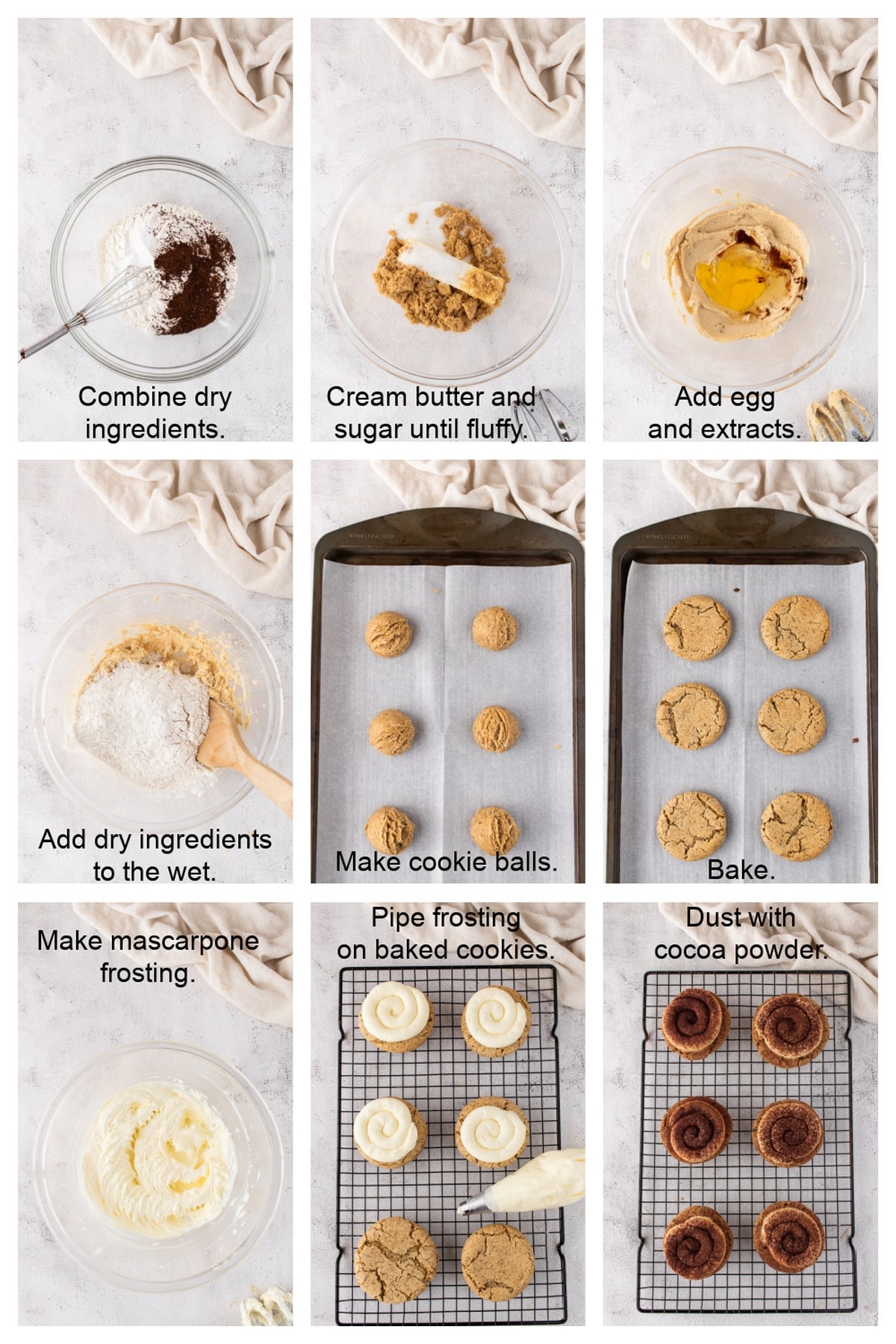 Combine dry ingredients.

Cream butter and sugar until fluffy.

Add egg and extracts.

Add dry ingredients to the wet.

Make cookie balls.

Bake.

Make mascarpone frosting.

Pipe frosting on baked cookies.

Dust with cocoa powder.